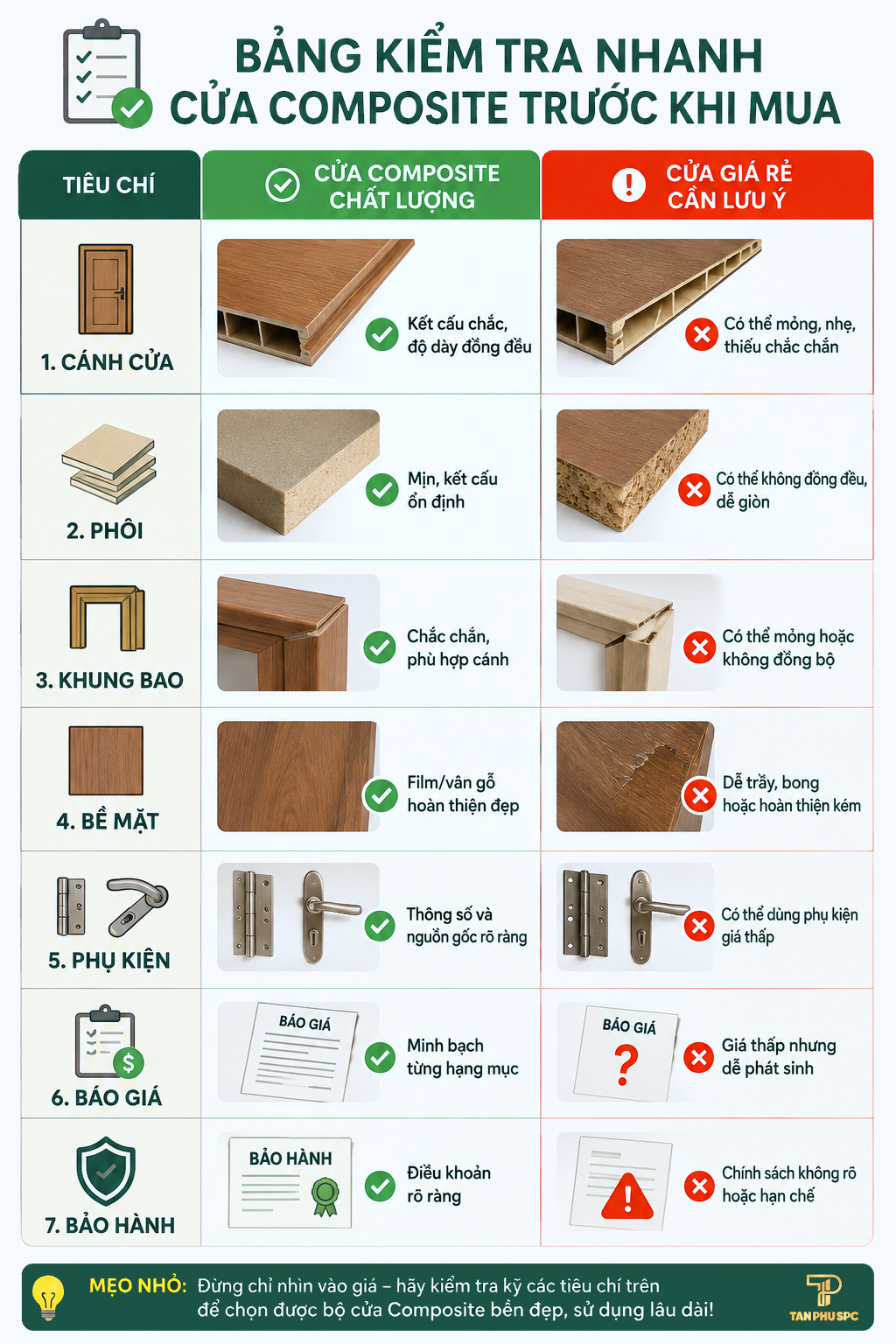 BẢNG KIỂM TRA NHANH
CỬA COMPOSITE TRƯỚC KHI MUA

| TIÊU CHÍ | CỬA COMPOSITE CHẤT LƯỢNG | CỬA GIÁ RẺ CẦN LƯU Ý |
|---|---|---|
| 1. CÁNH CỬA | Kết cấu chắc, độ dày đồng đều | Có thể mỏng, nhẹ, thiếu chắc chắn |
| 2. PHÔI | Mịn, kết cấu ổn định | Có thể không đồng đều, dễ giòn |
| 3. KHUNG BAO | Chắc chắn, phù hợp cánh | Có thể mỏng hoặc không đồng bộ |
| 4. BỀ MẶT | Film/vân gỗ hoàn thiện đẹp | Dễ trầy, bong hoặc hoàn thiện kém |
| 5. PHỤ KIỆN | Thông số và nguồn gốc rõ ràng | Có thể dùng phụ kiện giá thấp |
| 6. BÁO GIÁ | BÁO GIÁ Minh bạch từng hạng mục | BÁO GIÁ ? Giá thấp nhưng dễ phát sinh |
| 7. BẢO HÀNH | BẢO HÀNH Điều khoản rõ ràng | Chính sách không rõ hoặc hạn chế |

MẸO NHỎ: Đừng chỉ nhìn vào giá – hãy kiểm tra kỹ các tiêu chí trên để chọn được bộ cửa Composite bền đẹp, sử dụng lâu dài!

TANPHUSPC